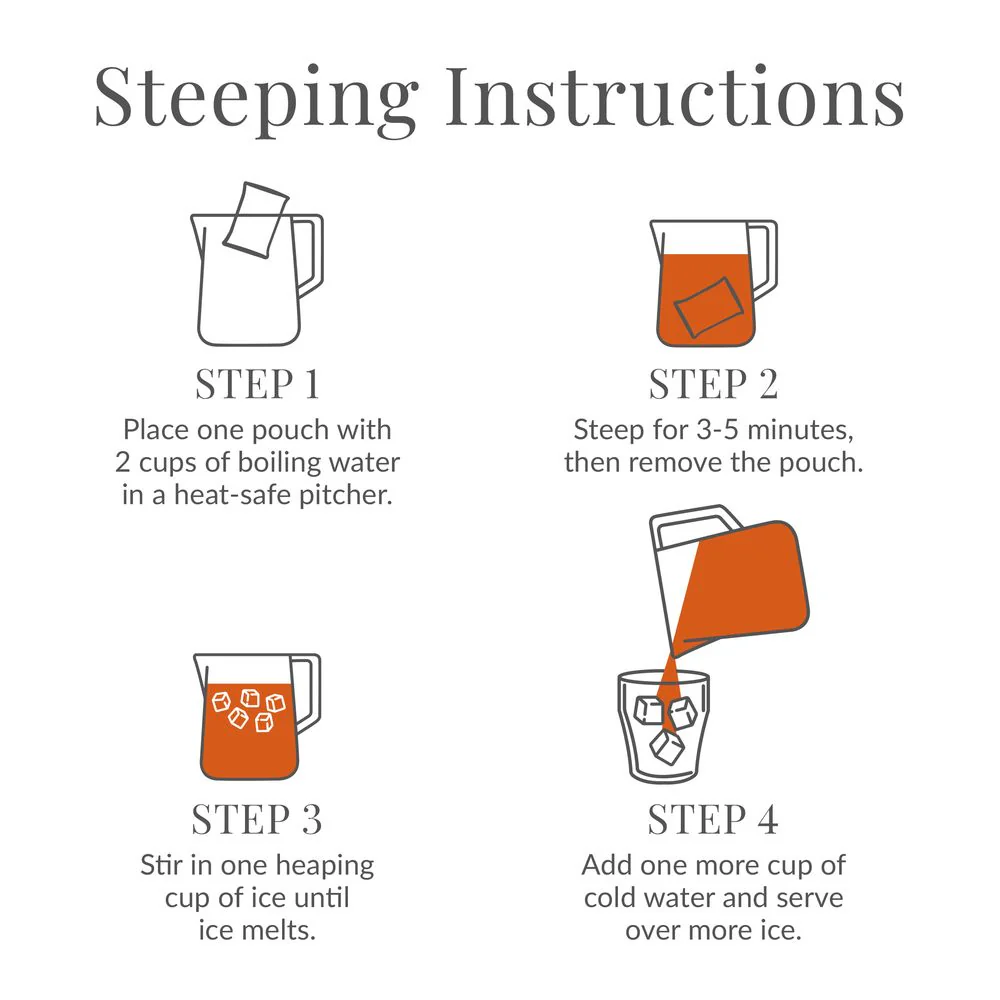 Steeping Instructions

STEP 1
Place one pouch with 2 cups of boiling water in a heat-safe pitcher.

STEP 2
Steep for 3-5 minutes, then remove the pouch.

STEP 3
Stir in one heaping cup of ice until ice melts.

STEP 4
Add one more cup of cold water and serve over more ice.