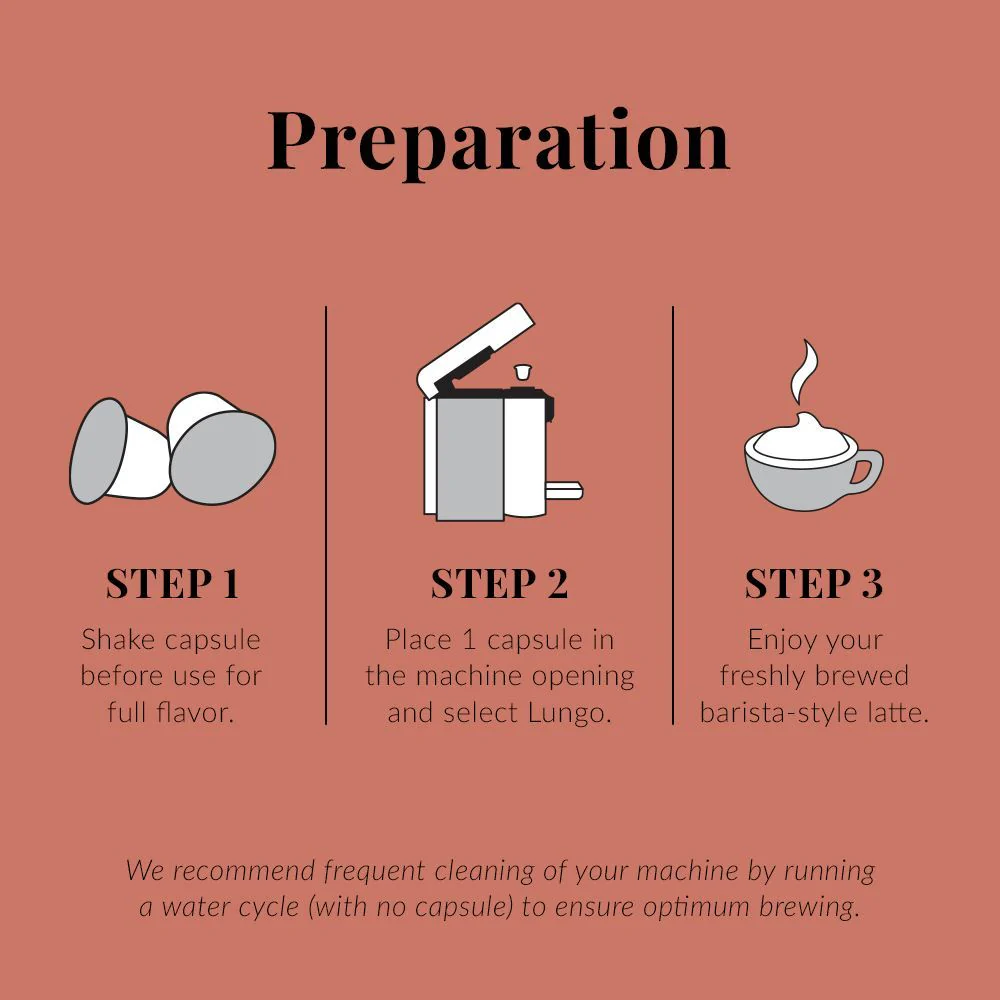 Preparation

STEP 1
Shake capsule before use for full flavor.

STEP 2
Place 1 capsule in the machine opening and select Lungo.

STEP 3
Enjoy your freshly brewed barista-style latte.

We recommend frequent cleaning of your machine by running a water cycle (with no capsule) to ensure optimum brewing.